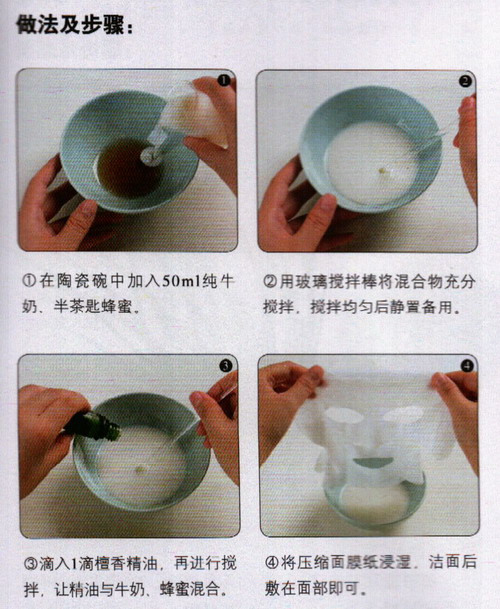 做法及步骤：

❶

❷

①在陶瓷碗中加入50ml纯牛奶、半茶匙蜂蜜。

②用玻璃搅拌棒将混合物充分搅拌，搅拌均匀后静置备用。

❸

❹

③滴入1滴檀香精油，再进行搅拌，让精油与牛奶、蜂蜜混合。

④将压缩面膜纸浸湿，洁面后敷在面部即可。