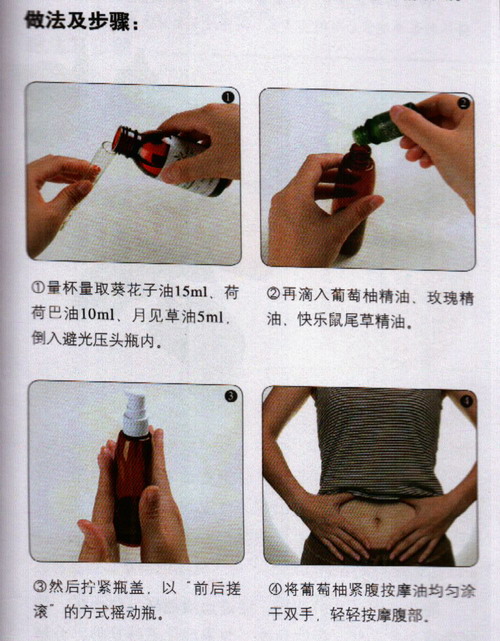 做法及步骤：

❶

❷

①量杯量取葵花子油15ml、荷荷巴油10ml、月见草油5ml，倒入避光压头瓶内。

②再滴入葡萄柚精油、玫瑰精油、快乐鼠尾草精油。

❸

❹

③然后拧紧瓶盖，以"前后搓滚"的方式摇动瓶。

④将葡萄柚紧腹按摩油均匀涂于双手，轻轻按摩腹部。